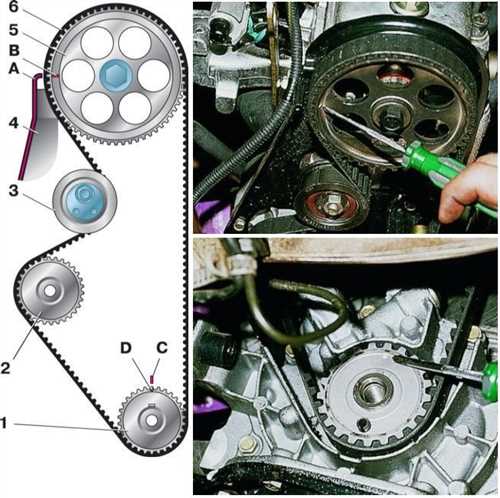 6
5
B
A
4
3
2
D
C
1